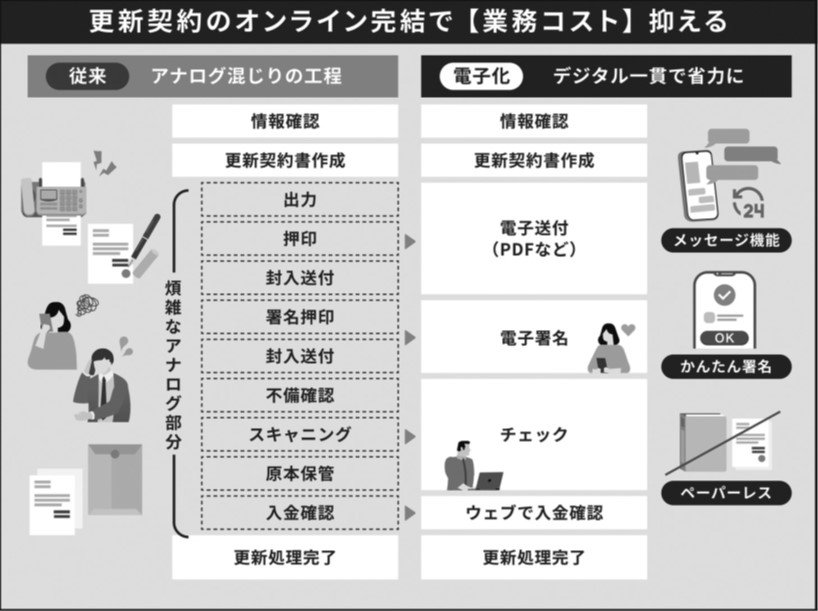 更新契約のオンライン完結で【業務コスト】抑える

従来　アナログ混じりの工程

情報確認

更新契約書作成

煩雑なアナログ部分

出力

押印

封入送付

署名押印

封入送付

不備確認

スキャニング

原本保管

入金確認

更新処理完了

電子化　デジタル一貫で省力に

情報確認

更新契約書作成

電子送付
（PDFなど）

電子署名

チェック

ウェブで入金確認

更新処理完了

24

メッセージ機能

OK

かんたん署名

ペーパーレス